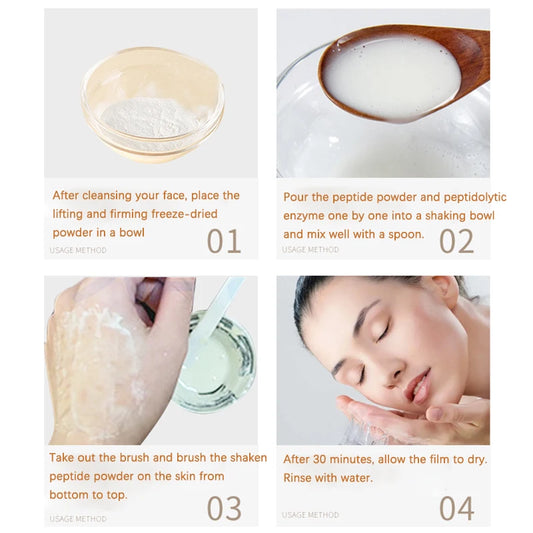 After cleansing your face, place the lifting and firming freeze-dried powder in a bowl

01

USAGE METHOD

Pour the peptide powder and peptidolytic enzyme one by one into a shaking bowl and mix well with a spoon.

02

USAGE METHOD

Take out the brush and brush the shaken peptide powder on the skin from bottom to top.

03

USAGE METHOD

After 30 minutes, allow the film to dry. Rinse with water.

04

USAGE METHOD